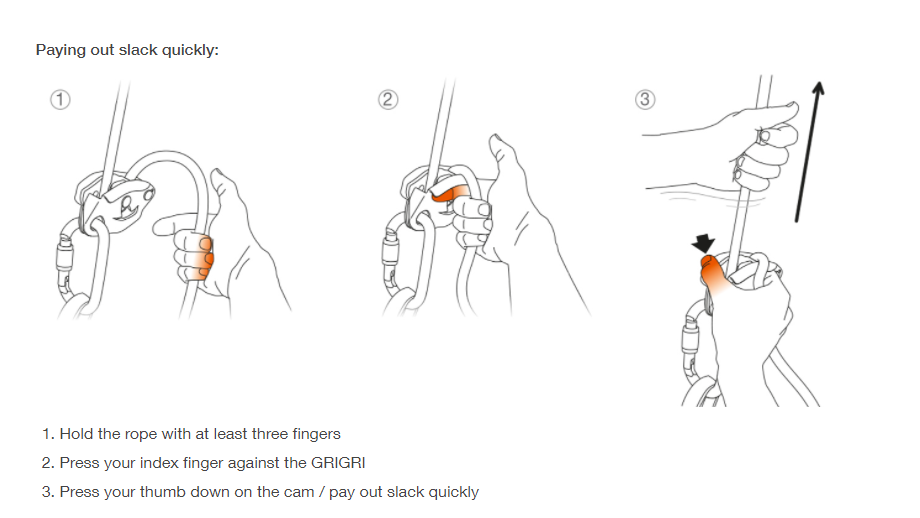 Paying out slack quickly:

①

②

③

1. Hold the rope with at least three fingers
2. Press your index finger against the GRIGRI
3. Press your thumb down on the cam / pay out slack quickly