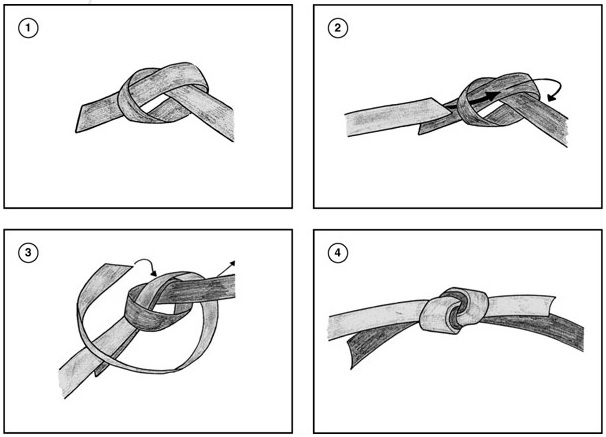 1

2

3

4